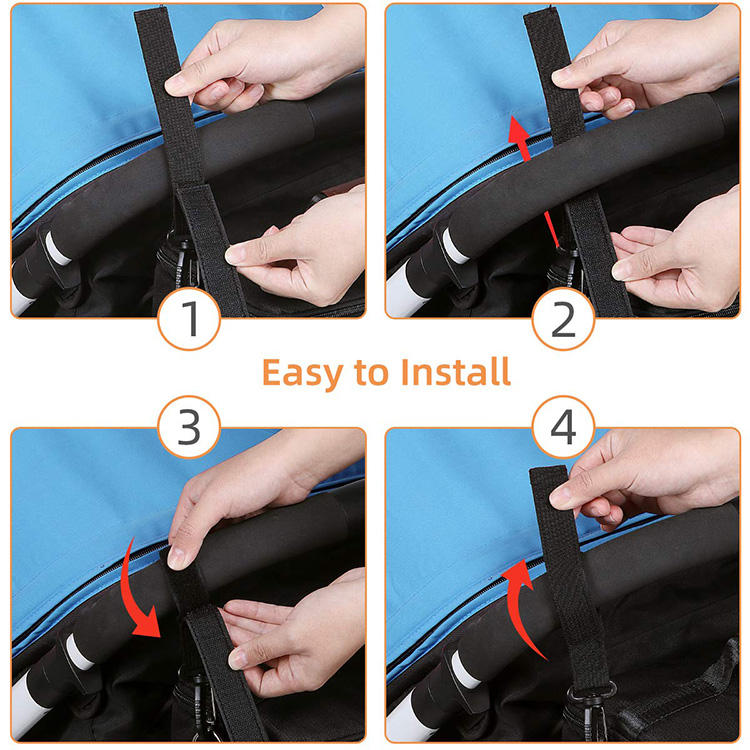 1

2

Easy to Install

3

4